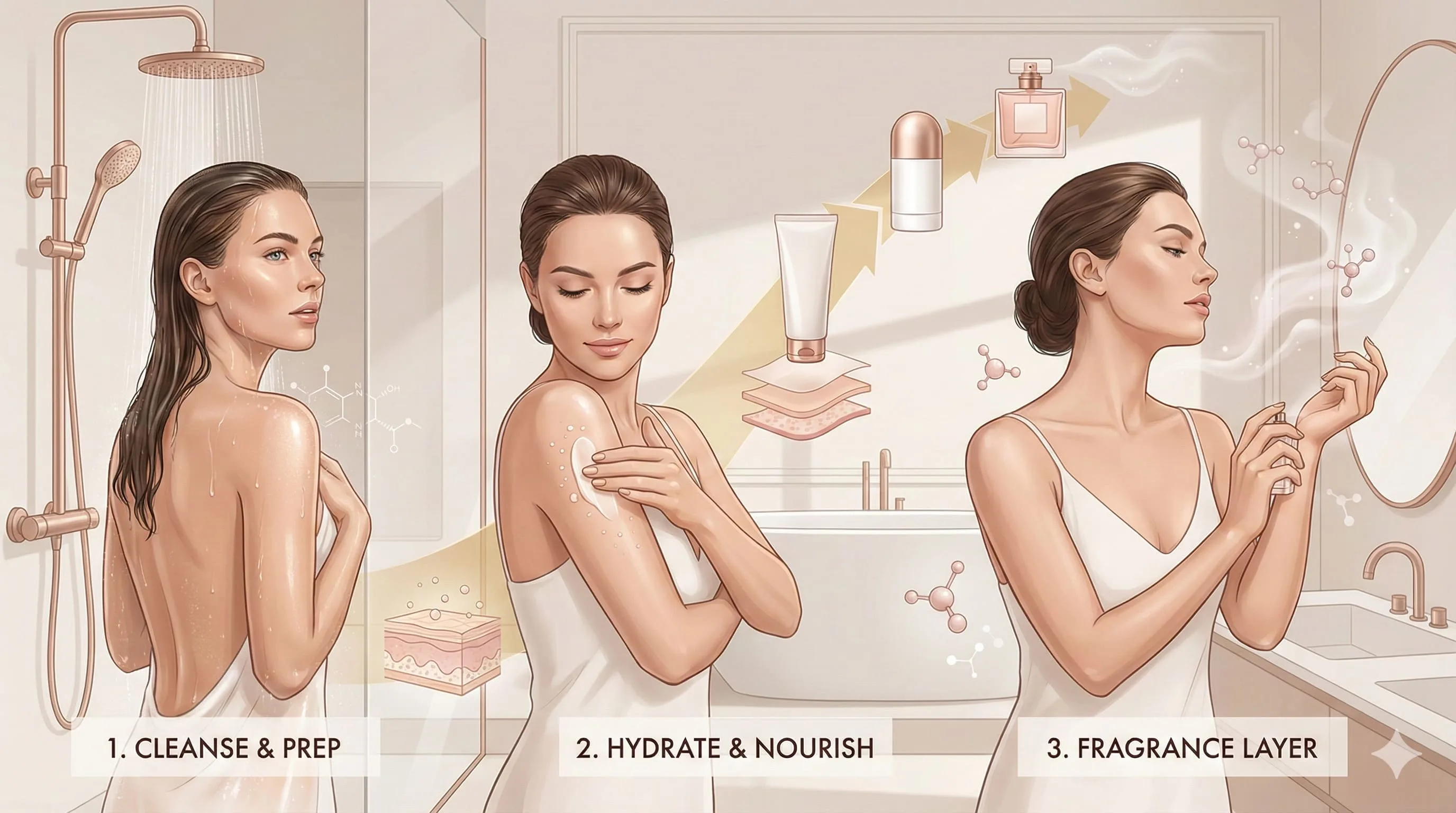 1. CLEANSE & PREP

2. HYDRATE & NOURISH

3. FRAGRANCE LAYER